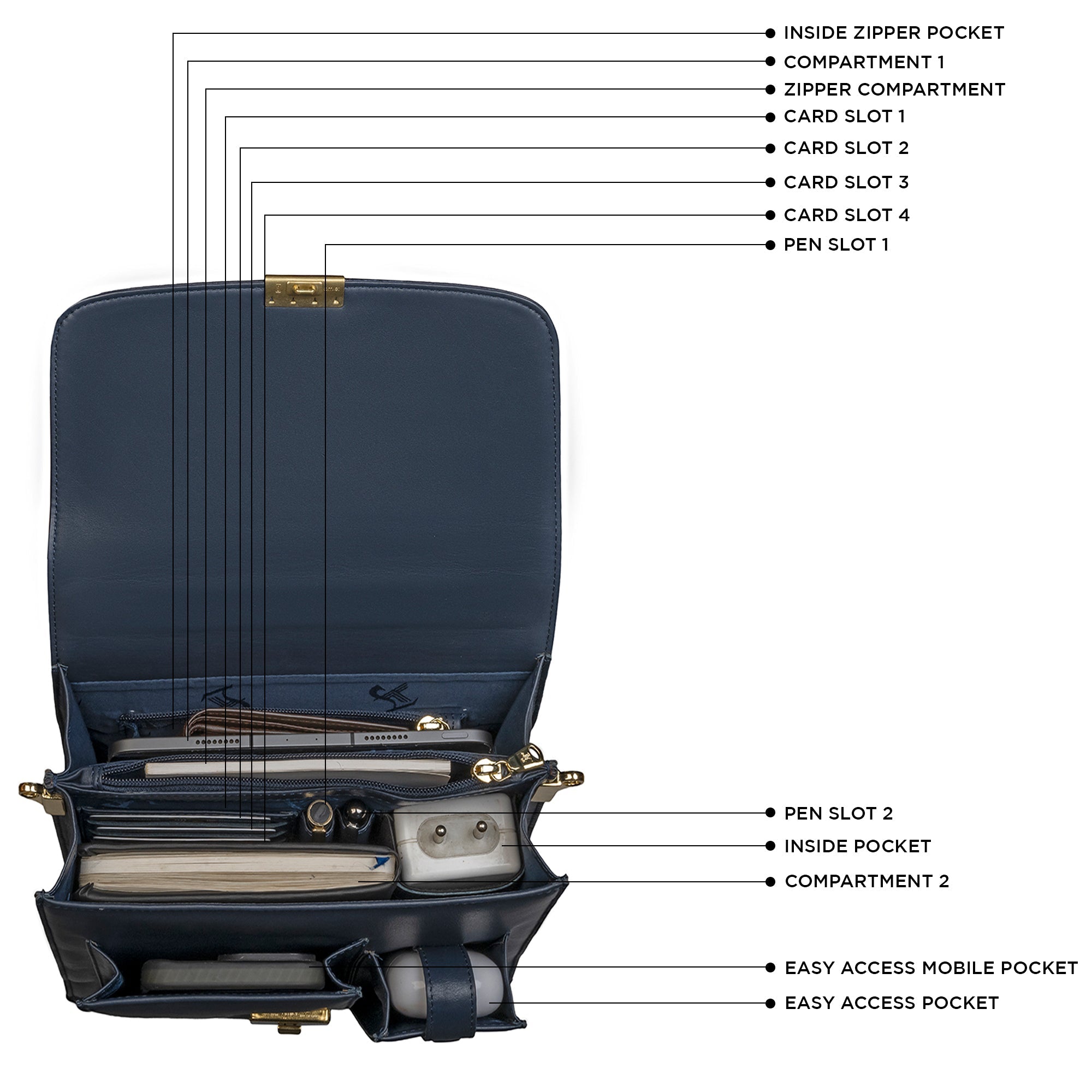 INSIDE ZIPPER POCKET
COMPARTMENT 1
ZIPPER COMPARTMENT
CARD SLOT 1
CARD SLOT 2
CARD SLOT 3
CARD SLOT 4
PEN SLOT 1
PEN SLOT 2
INSIDE POCKET
COMPARTMENT 2
EASY ACCESS MOBILE POCKET
EASY ACCESS POCKET