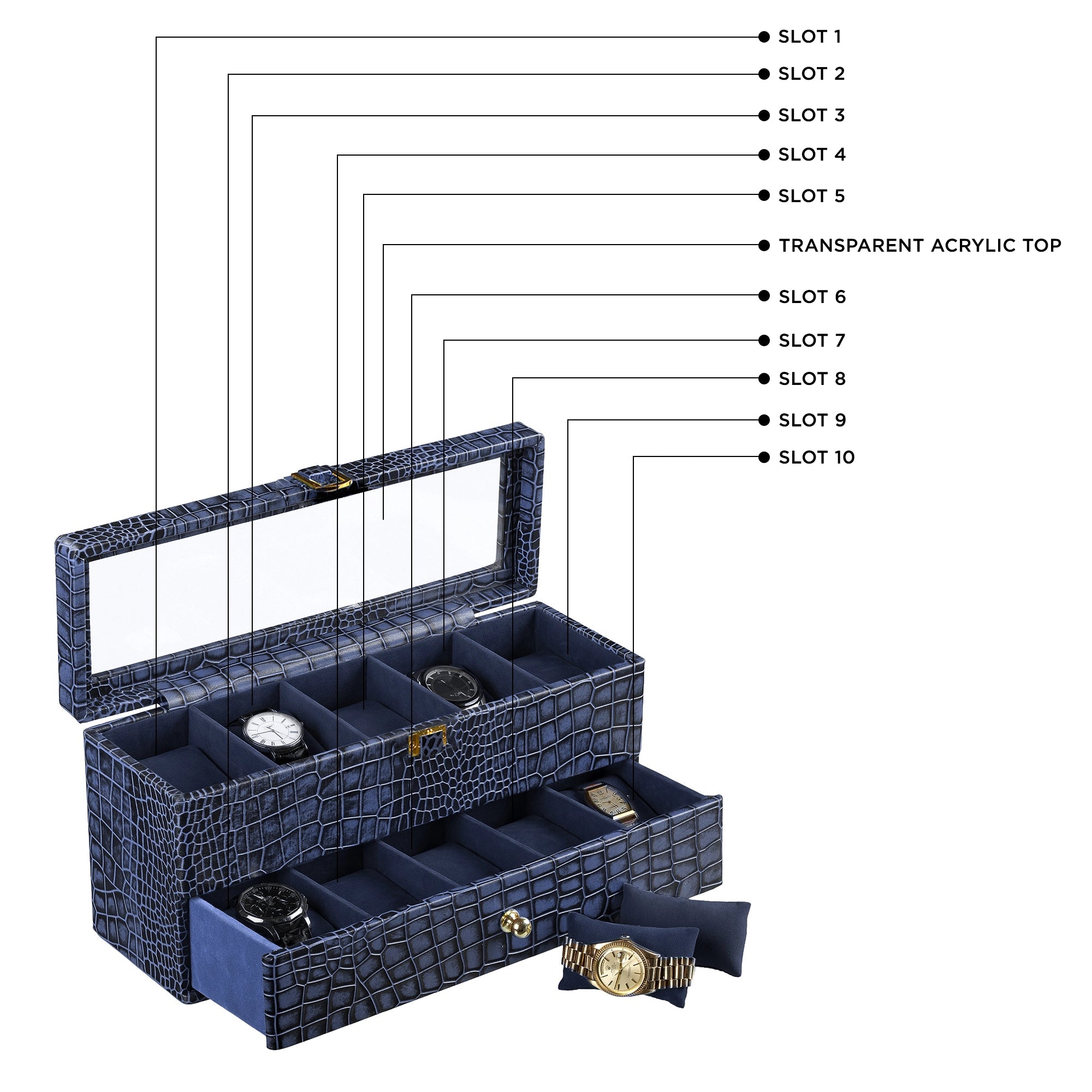 SLOT 1
SLOT 2
SLOT 3
SLOT 4
SLOT 5
TRANSPARENT ACRYLIC TOP
SLOT 6
SLOT 7
SLOT 8
SLOT 9
SLOT 10