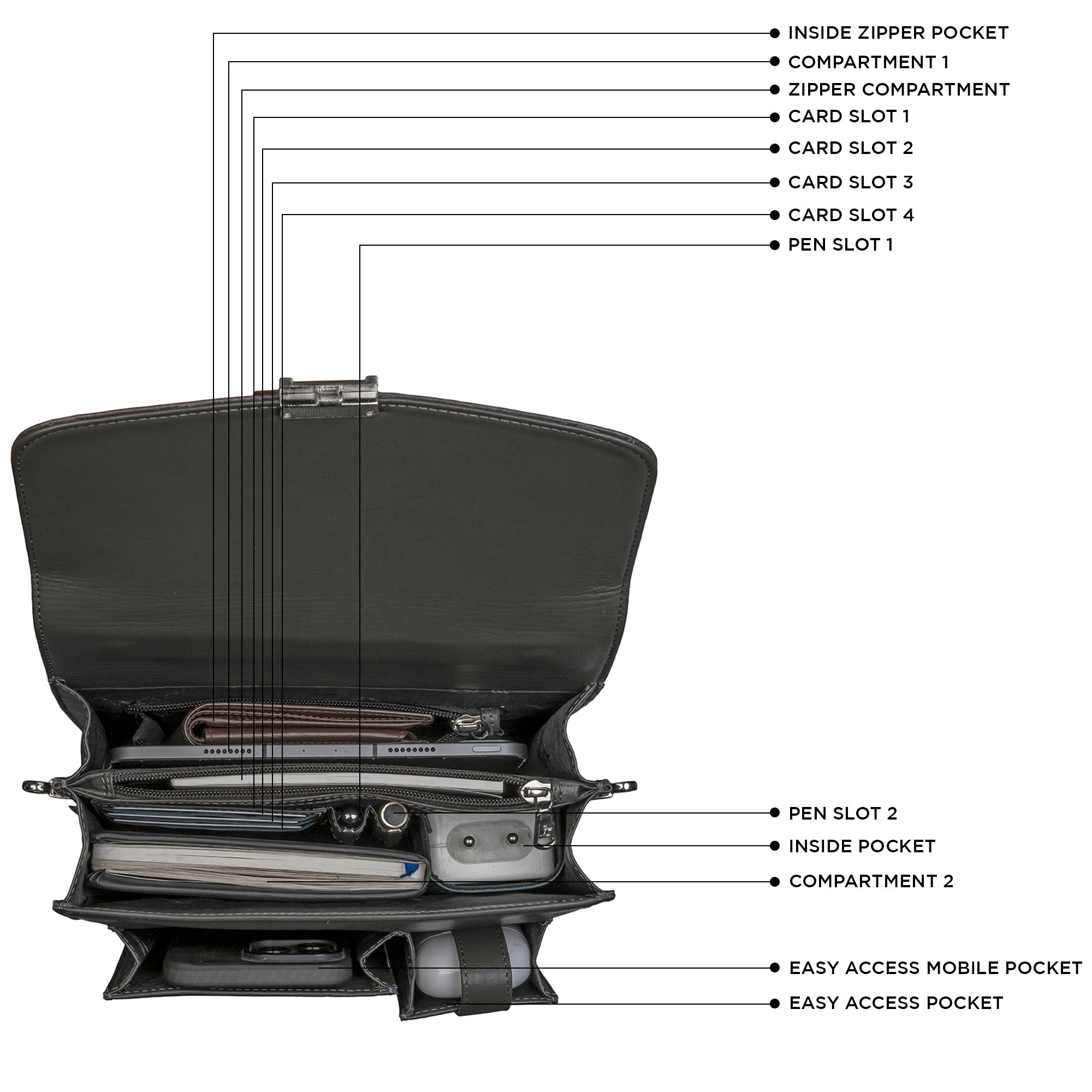 INSIDE ZIPPER POCKET
COMPARTMENT 1
ZIPPER COMPARTMENT
CARD SLOT 1
CARD SLOT 2
CARD SLOT 3
CARD SLOT 4
PEN SLOT 1
PEN SLOT 2
INSIDE POCKET
COMPARTMENT 2
EASY ACCESS MOBILE POCKET
EASY ACCESS POCKET